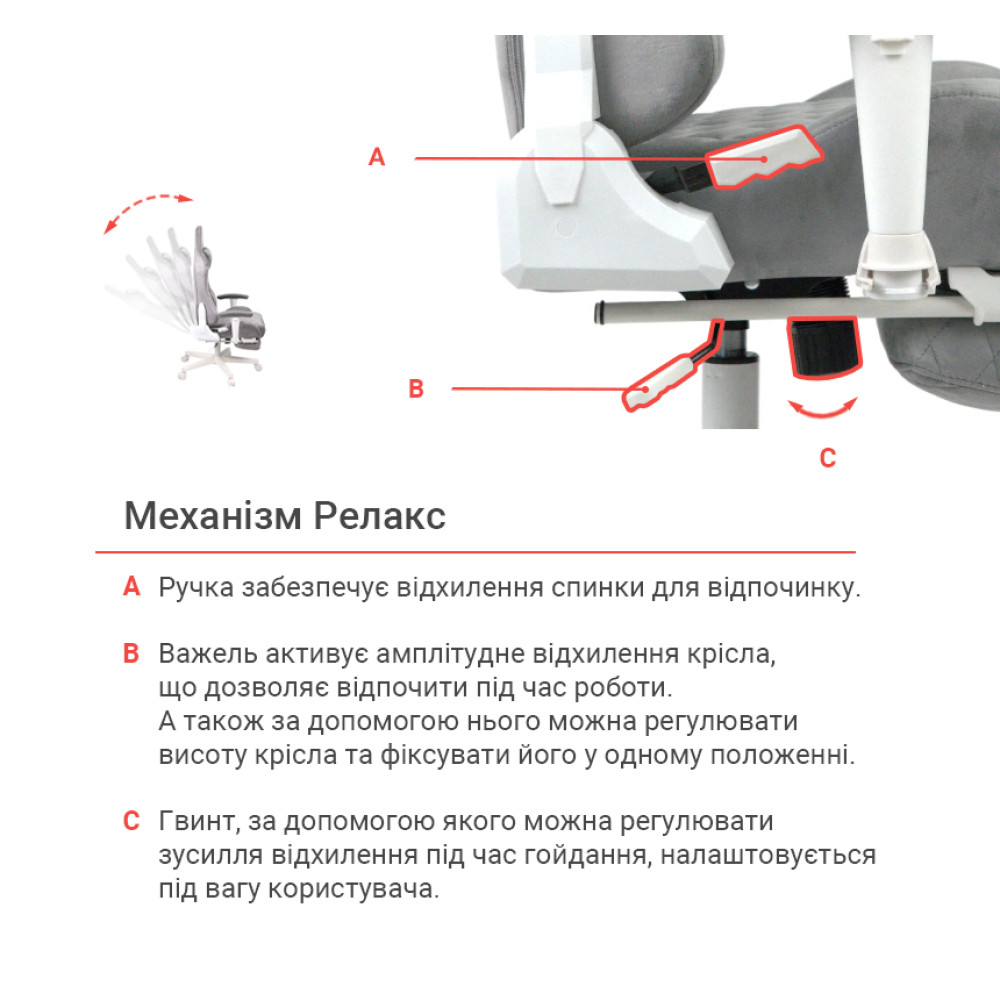 A

B

C

Механізм Релакс

A Ручка забезпечує відхилення спинки для відпочинку.

B Важель активує амплітудне відхилення крісла, що дозволяє відпочити під час роботи. А також за допомогою нього можна регулювати висоту крісла та фіксувати його у одному положенні.

C Гвинт, за допомогою якого можна регулювати зусилля відхилення під час гойдання, налаштовується під вагу користувача.